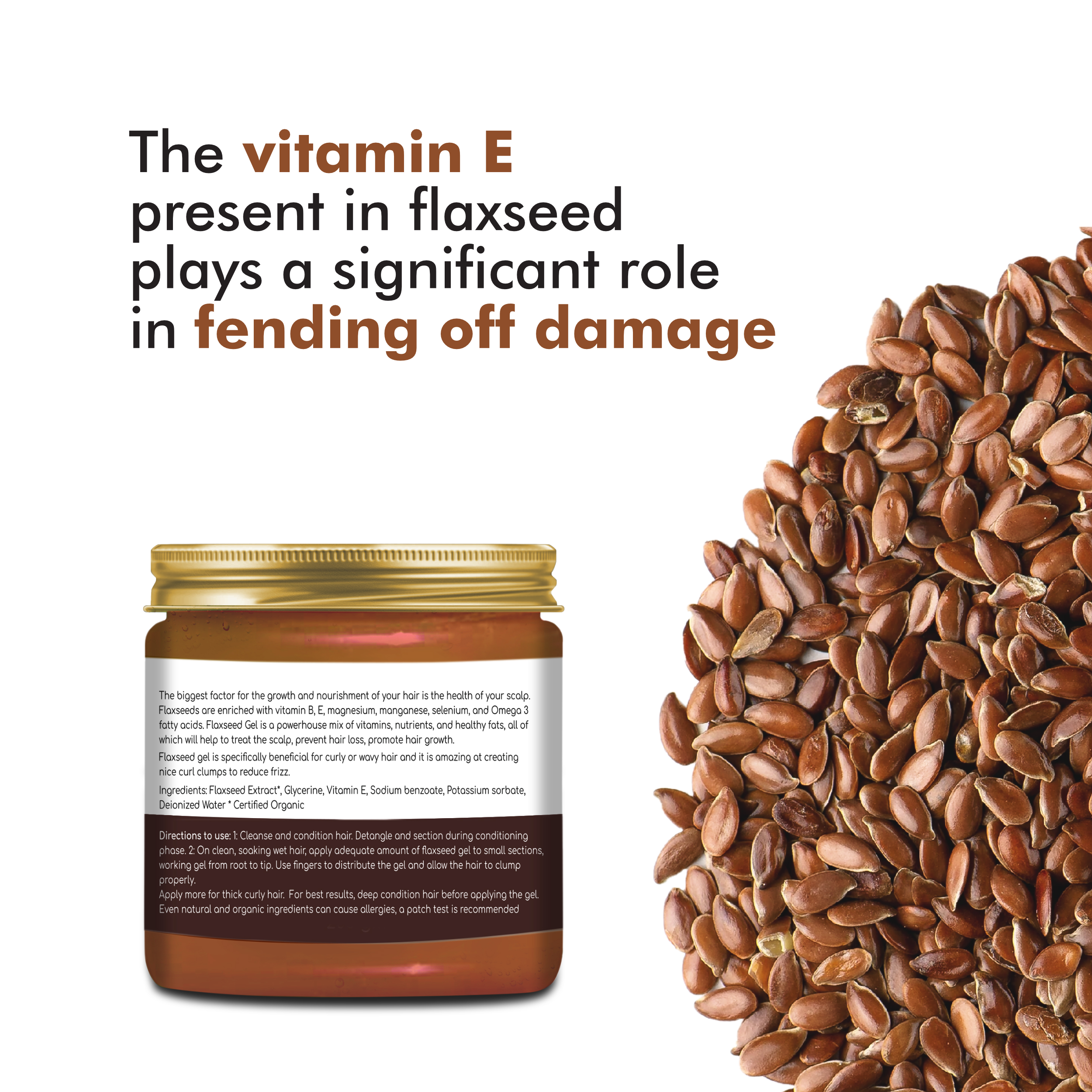 The vitamin E present in flaxseed plays a significant role in fending off damage

The biggest factor for the growth and nourishment of your hair is the health of your scalp. Flaxseeds are enriched with vitamin B, E, magnesium, manganese, selenium, and Omega 3 fatty acids. Flaxseed Gel is a powerhouse mix of vitamins, nutrients, and healthy fats, all of which will help to treat the scalp, prevent hair loss, promote hair growth.

Flaxseed gel is specifically beneficial for curly or wavy hair and it is amazing at creating nice curl clumps to reduce frizz.

Ingredients: Flaxseed Extract*, Glycerine, Vitamin E, Sodium benzoate, Potassium sorbate, Deionized Water * Certified Organic

Directions to use: 1: Cleanse and condition hair. Detangle and section during conditioning phase. 2: On clean, soaking wet hair, apply adequate amount of flaxseed gel to small sections, working gel from root to tip. Use fingers to distribute the gel and allow the hair to clump properly.
Apply more for thick curly hair. For best results, deep condition hair before applying the gel. Even natural and organic ingredients can cause allergies, a patch test is recommended